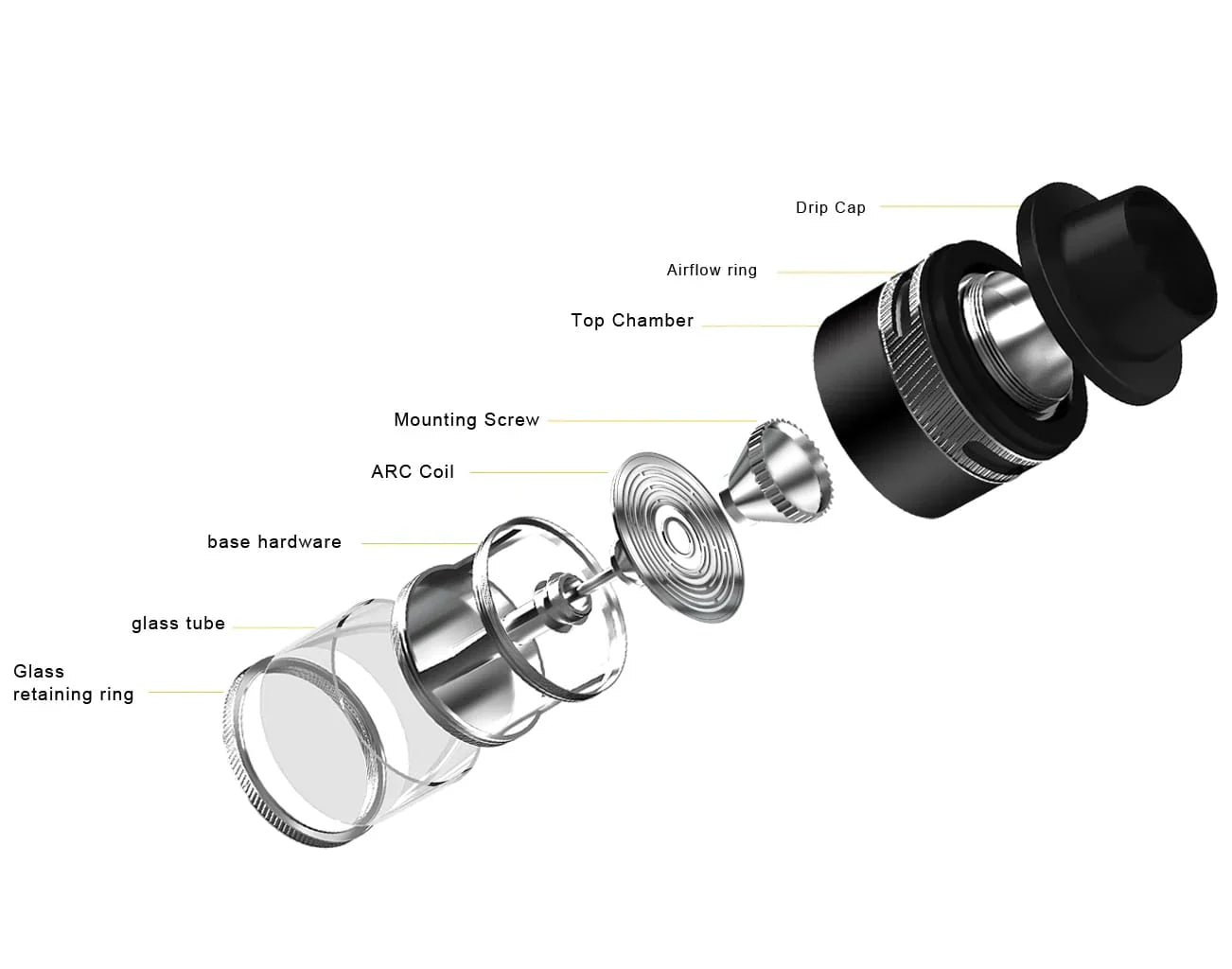 Drip Cap

Airflow ring

Top Chamber

Mounting Screw

ARC Coil

base hardware

glass tube

Glass retaining ring